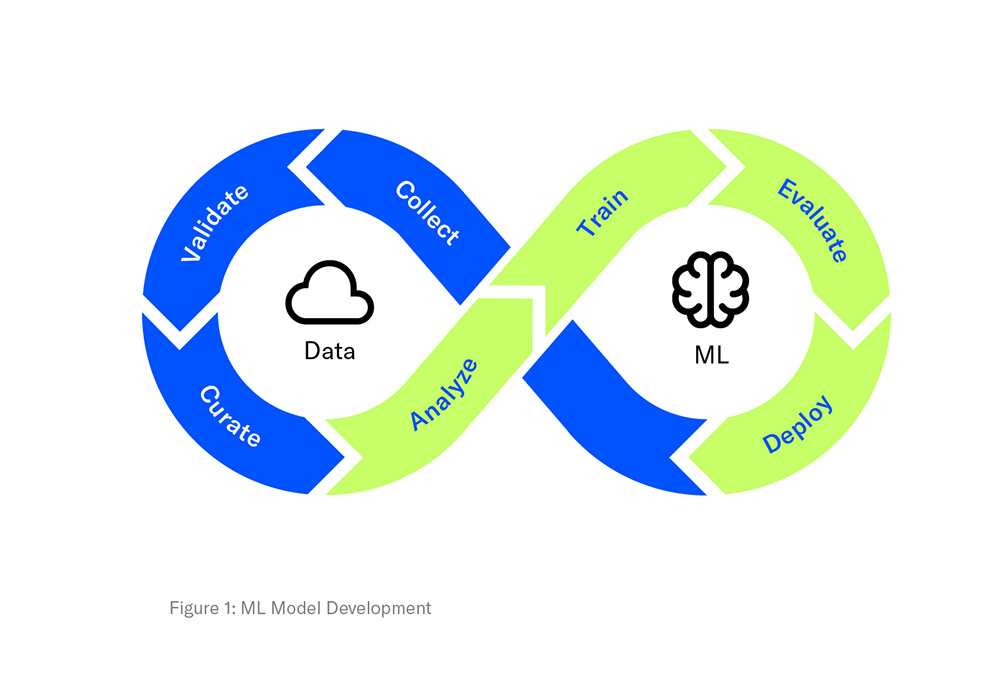 Validate
Collect
Data
Curate
Analyze
Train
Evaluate
ML
Deploy

Figure 1: ML Model Development